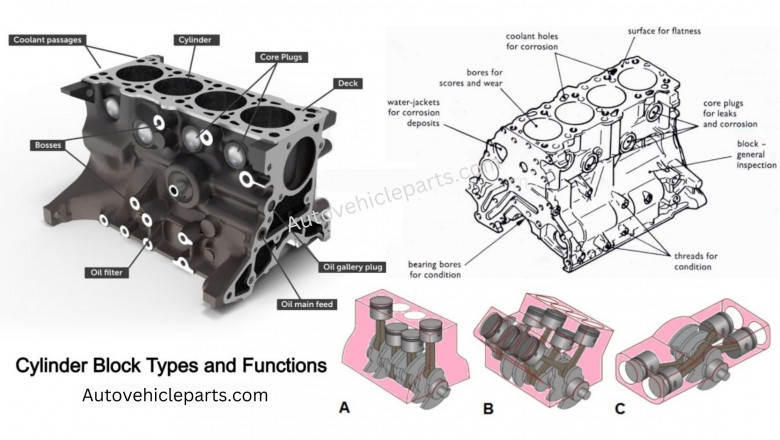 Coolant passages
Cylinder
Core Plugs
Deck
Bosses
Oil filter
Oil gallery plug
Oil main feed

coolant holes for corrosion
surface for flatness
bores for scores and wear
water-jackets for corrosion deposits
core plugs for leaks and corrosion
block – general inspection
bearing bores for condition
threads for condition

Autovehicleparts.com

Cylinder Block Types and Functions
Autovehicleparts.com

A
B
C