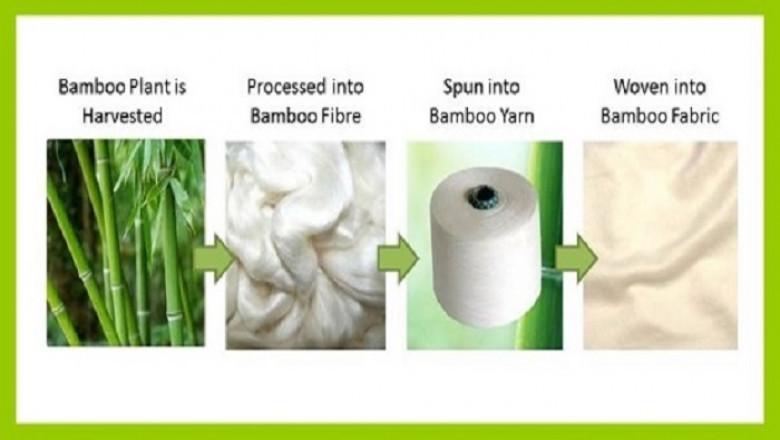 Bamboo Plant is Harvested

Processed into Bamboo Fibre

Spun into Bamboo Yarn

Woven into Bamboo Fabric