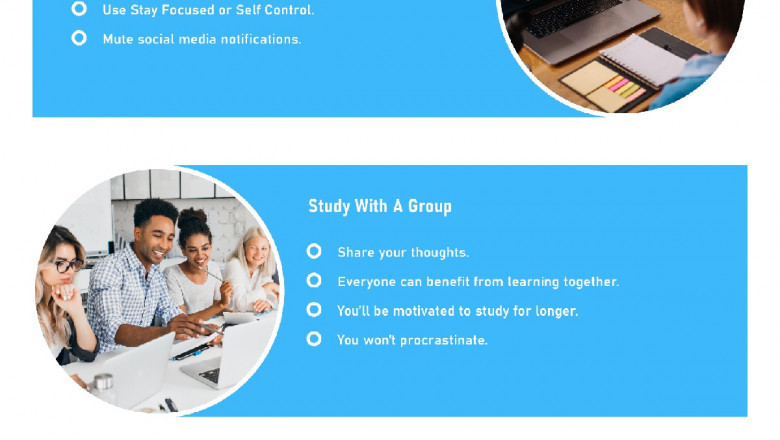 Use Stay Focused or Self Control.

Mute social media notifications.

Study With A Group

Share your thoughts.

Everyone can benefit from learning together.

You'll be motivated to study for longer.

You won't procrastinate.