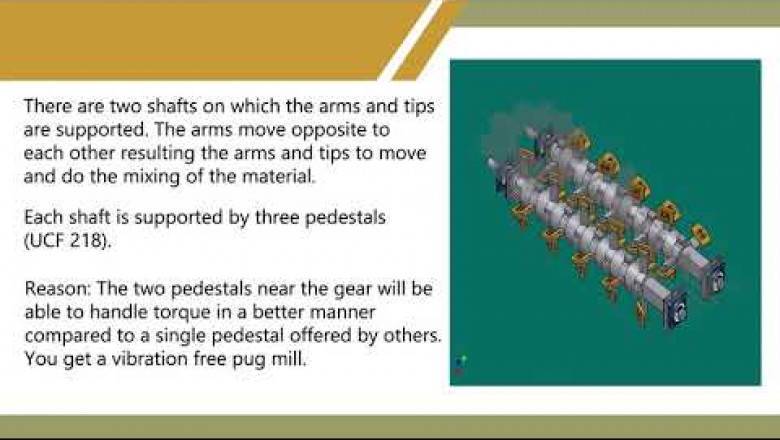 There are two shafts on which the arms and tips are supported. The arms move opposite to each other resulting the arms and tips to move and do the mixing of the material.

Each shaft is supported by three pedestals (UCF 218).

Reason: The two pedestals near the gear will be able to handle torque in a better manner compared to a single pedestal offered by others. You get a vibration free pug mill.