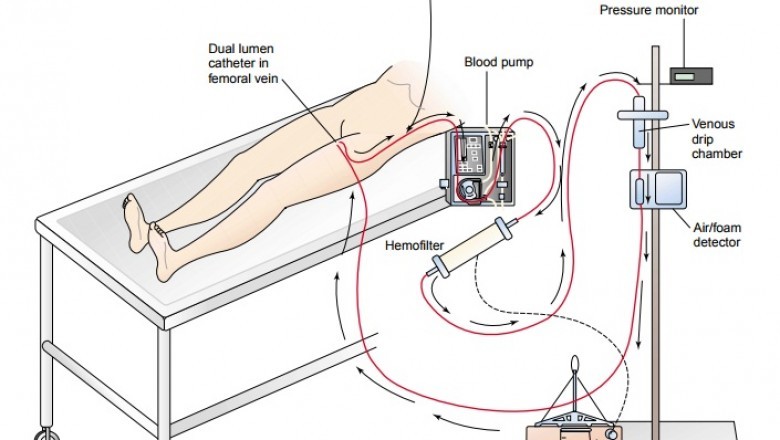 Pressure monitor

Dual lumen catheter in femoral vein

Blood pump

Venous drip chamber

Air/foam detector

Hemofilter