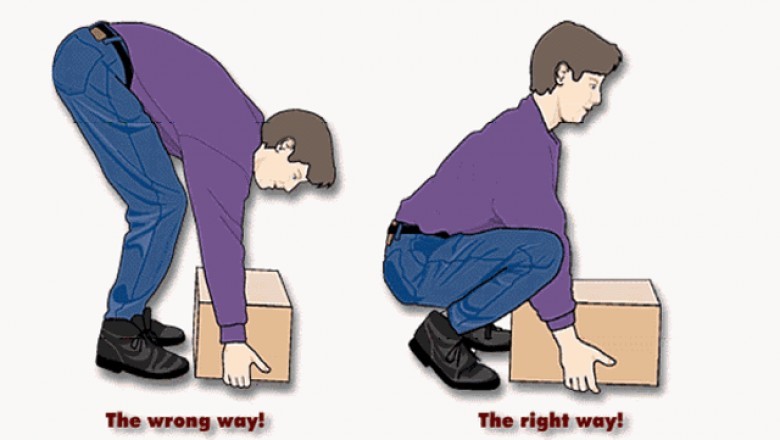 The wrong way!

The right way!